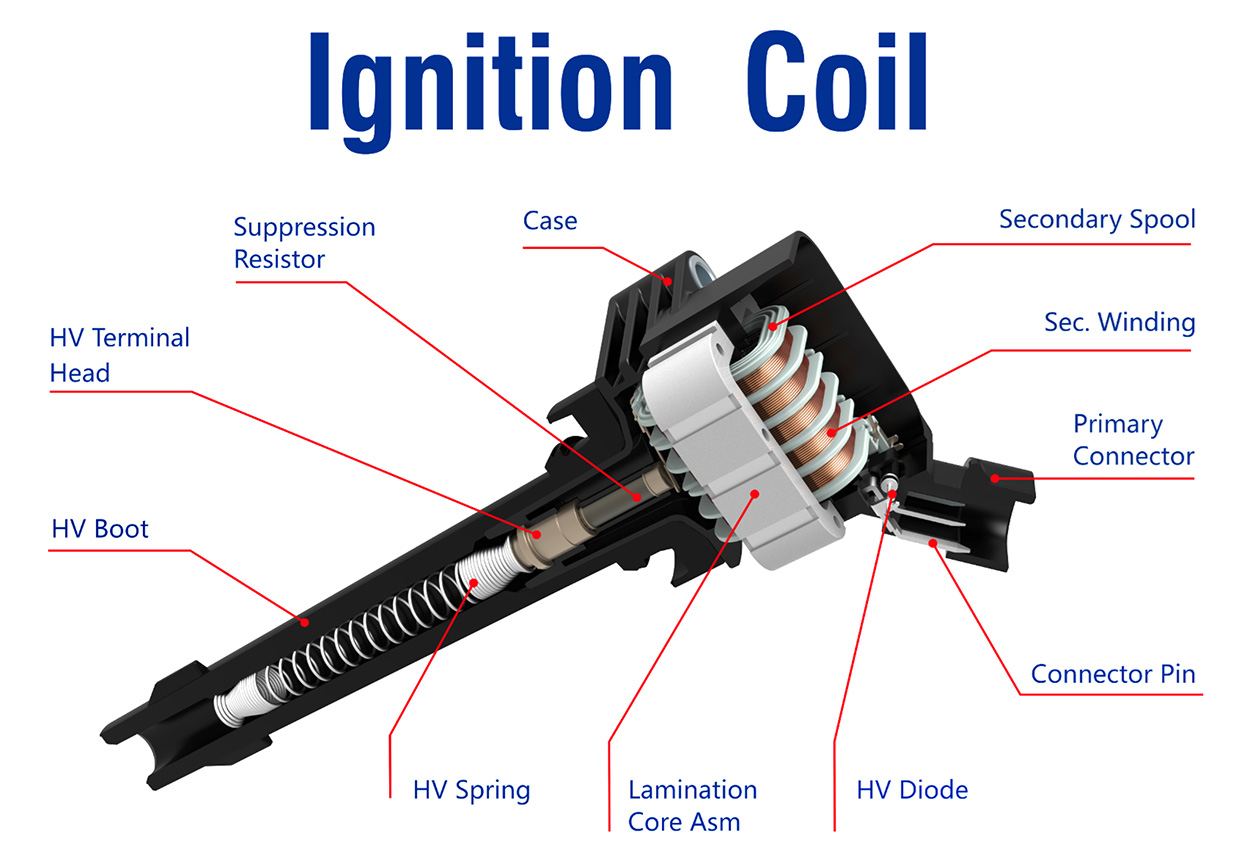 Ignition Coil

Suppression Resistor

Case

Secondary Spool

HV Terminal Head

Sec. Winding

Primary Connector

HV Boot

Connector Pin

HV Spring

Lamination Core Asm

HV Diode