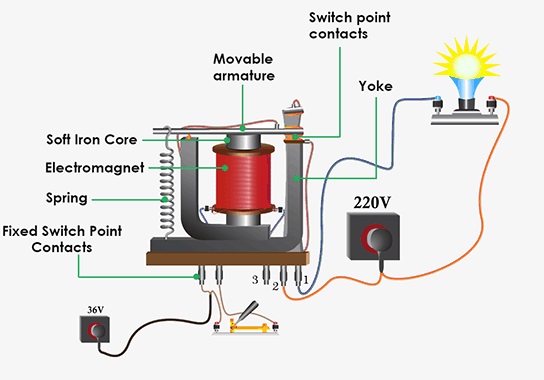 Switch point contacts

Movable armature

Yoke

Soft Iron Core

Electromagnet

Spring

Fixed Switch Point Contacts

220V

3 2 1

36V